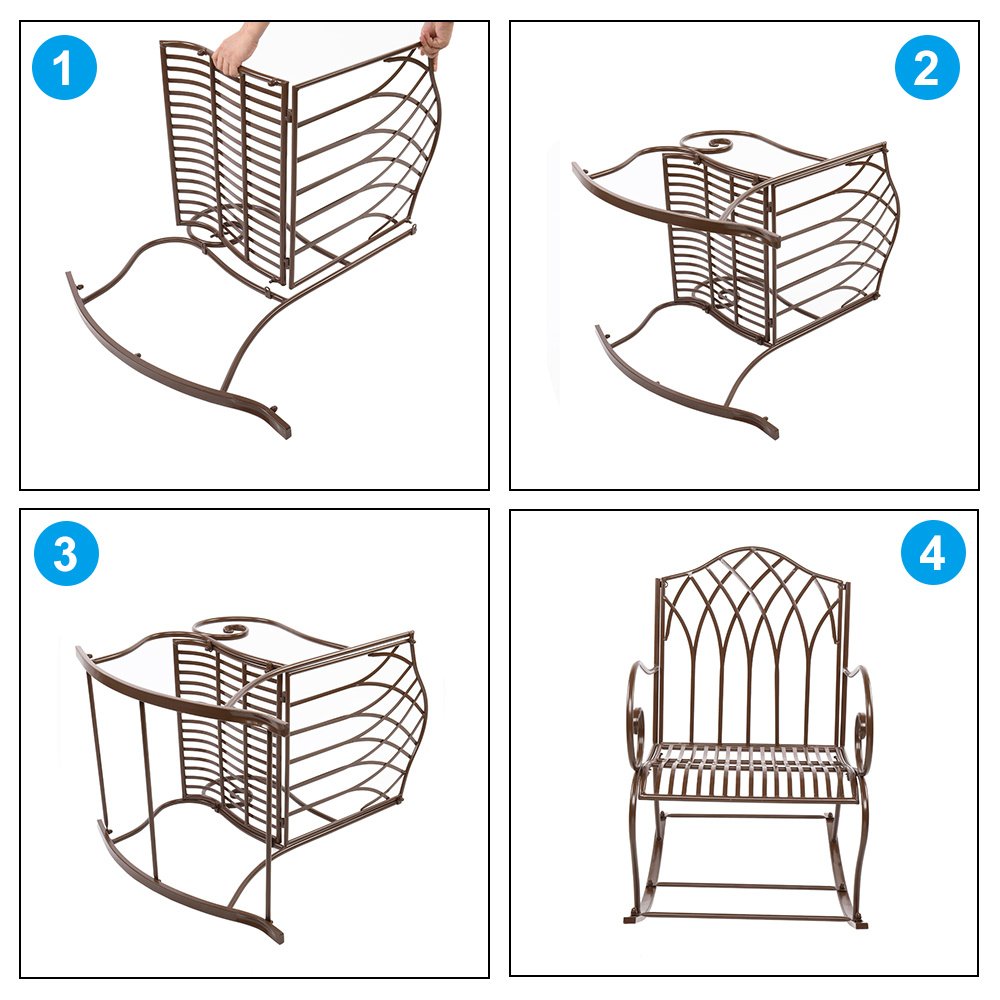 1
2
3
4