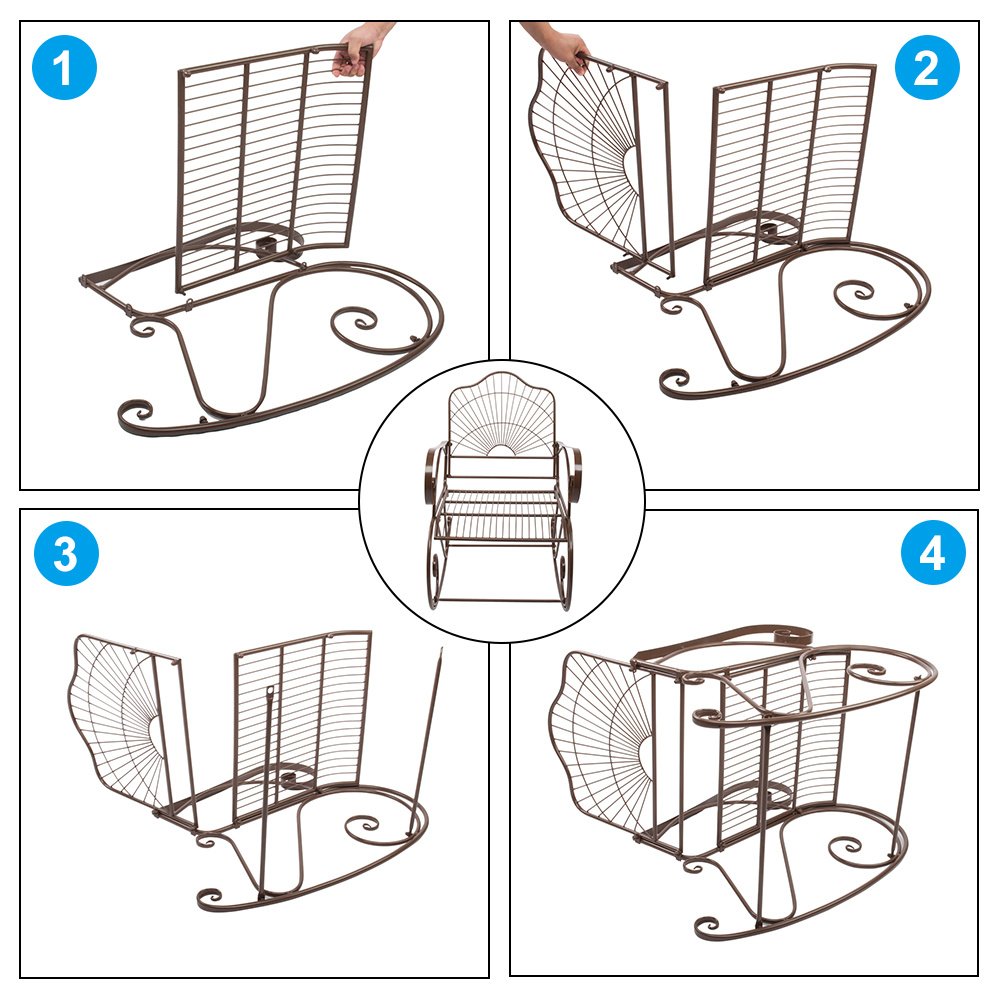 1

2

3

4